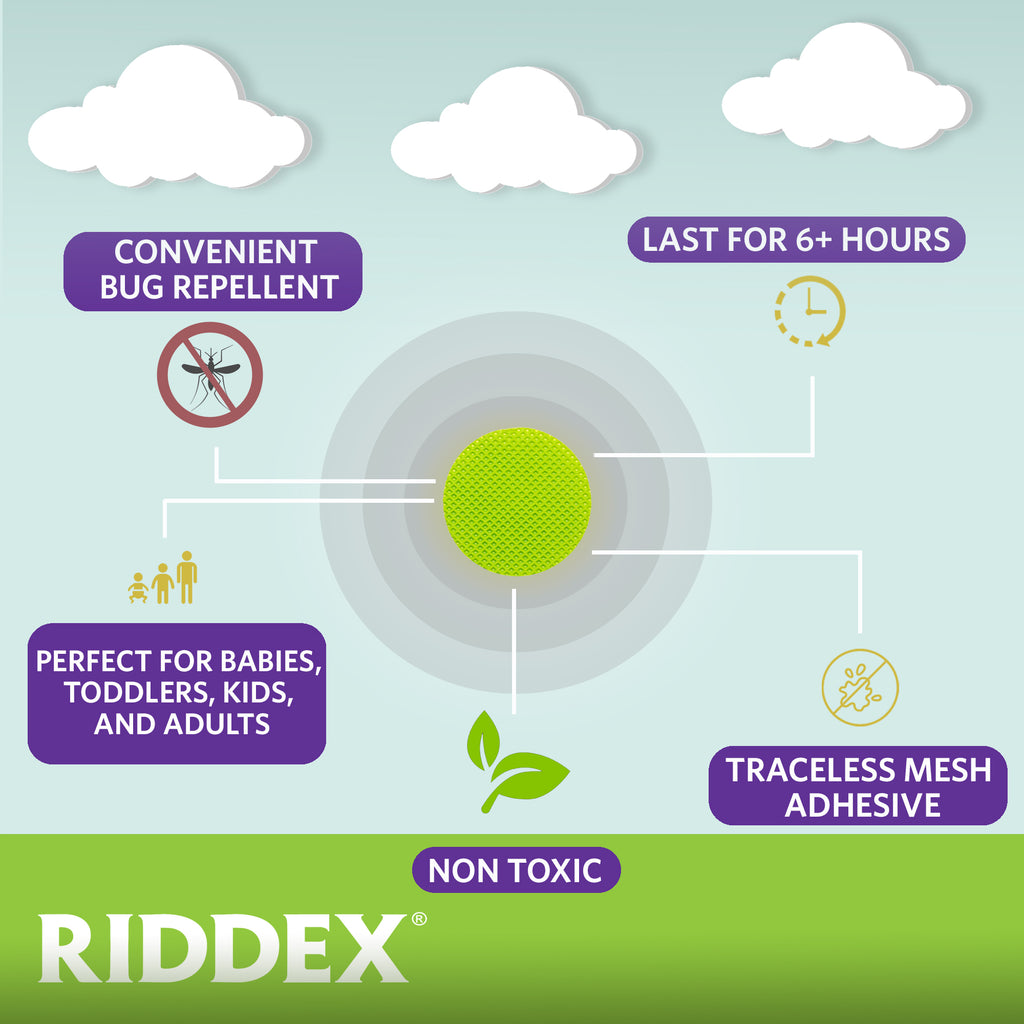 CONVENIENT BUG REPELLENT

LAST FOR 6+ HOURS

PERFECT FOR BABIES, TODDLERS, KIDS, AND ADULTS

TRACELESS MESH ADHESIVE

NON TOXIC

RIDDEX®