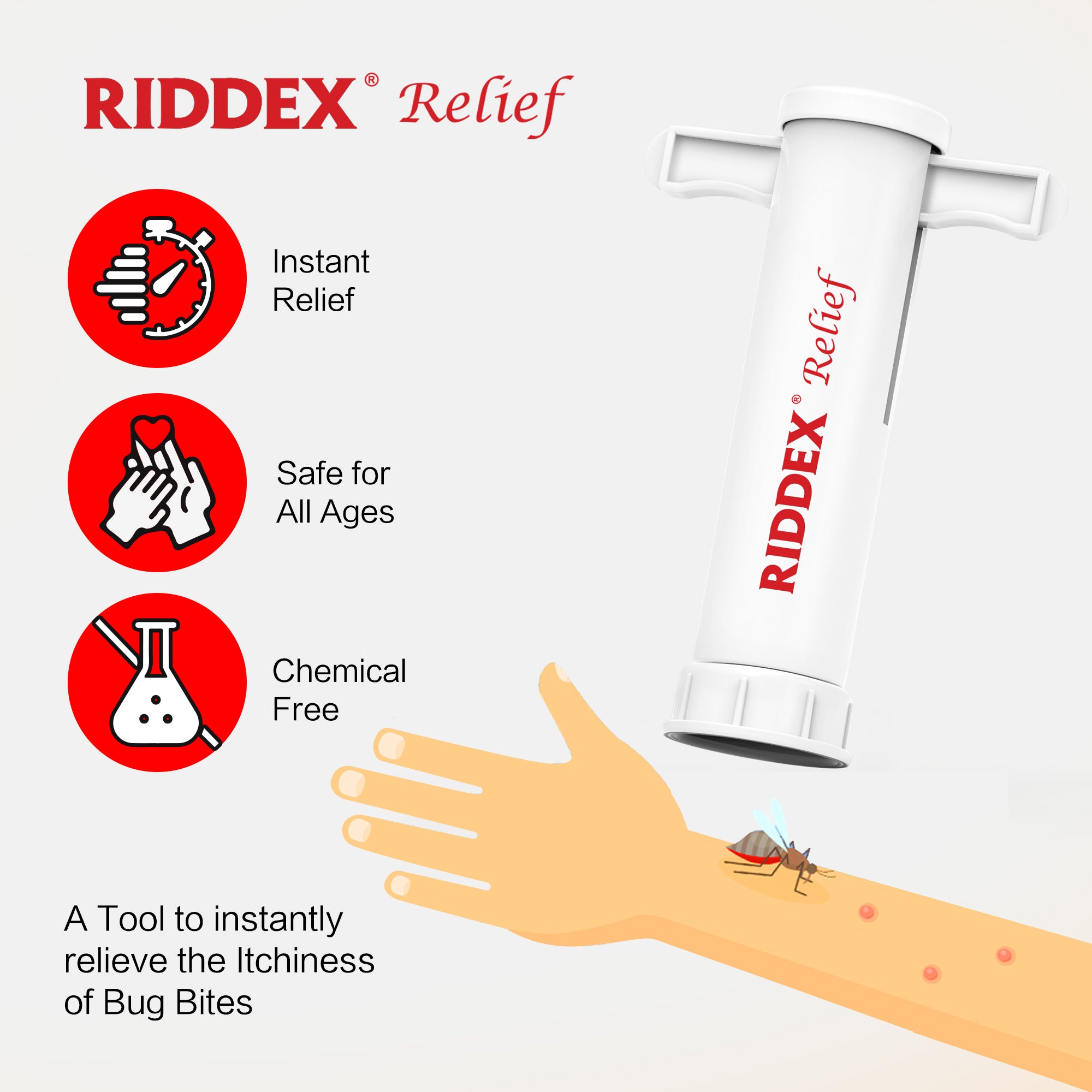 RIDDEX® Relief

Instant Relief

Safe for All Ages

Chemical Free

RIDDEX® Relief

A Tool to instantly relieve the Itchiness of Bug Bites