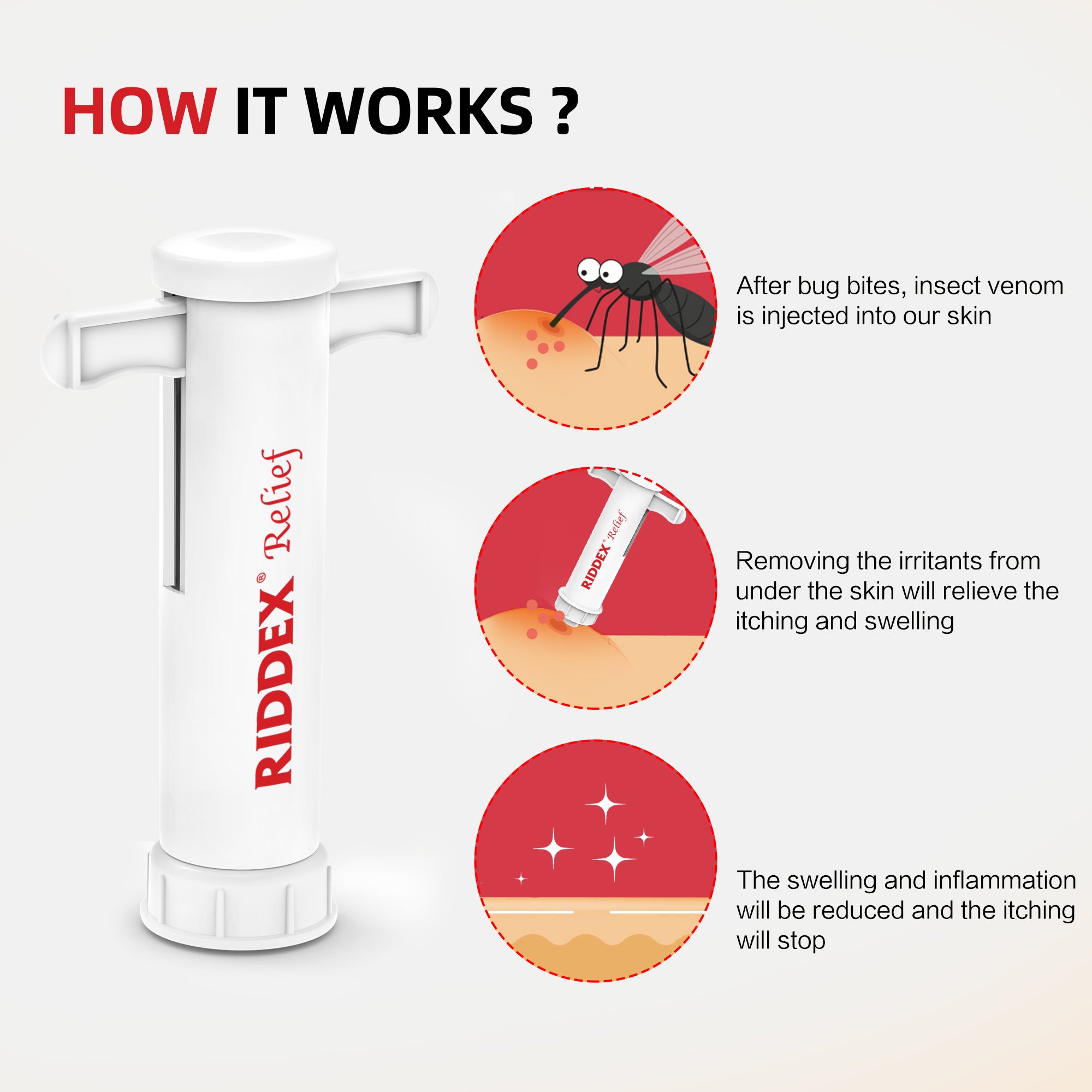 HOW IT WORKS ?

RIDDEX® Relief

After bug bites, insect venom is injected into our skin

RIDDEX® Relief

Removing the irritants from under the skin will relieve the itching and swelling

The swelling and inflammation will be reduced and the itching will stop