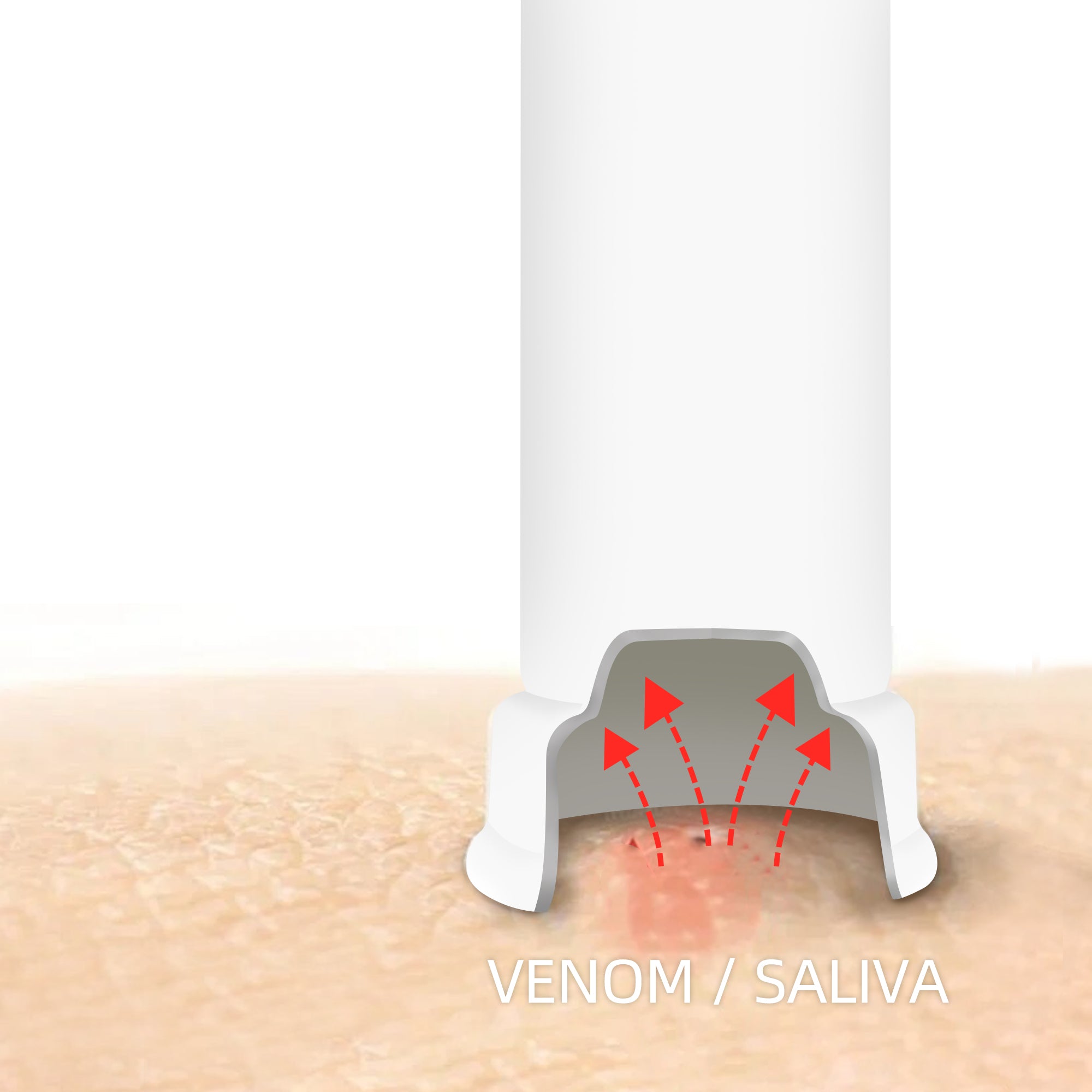 VENOM / SALIVA